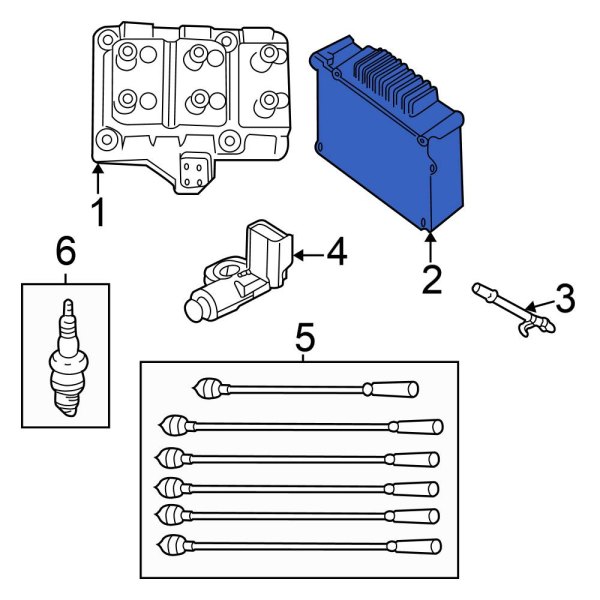 1
6
4
2
3
5