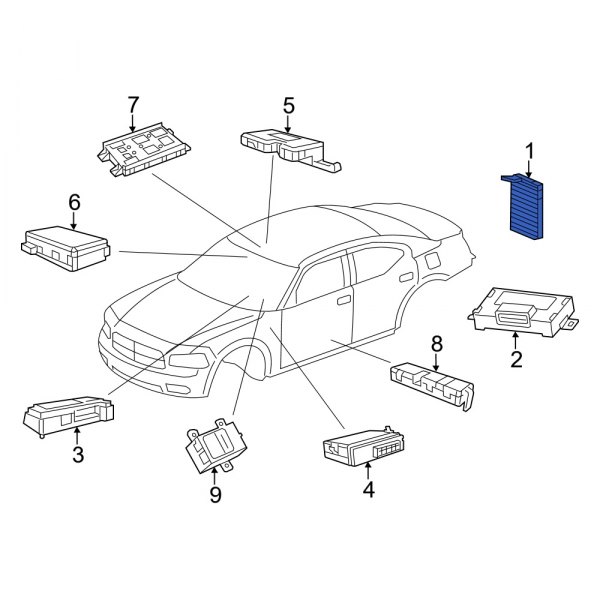 7
5
1
6
2
8
3
9
4