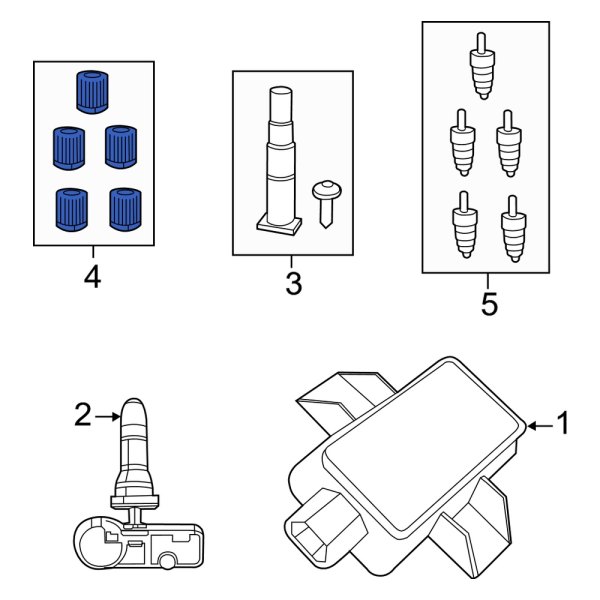 4

3

5

2

1