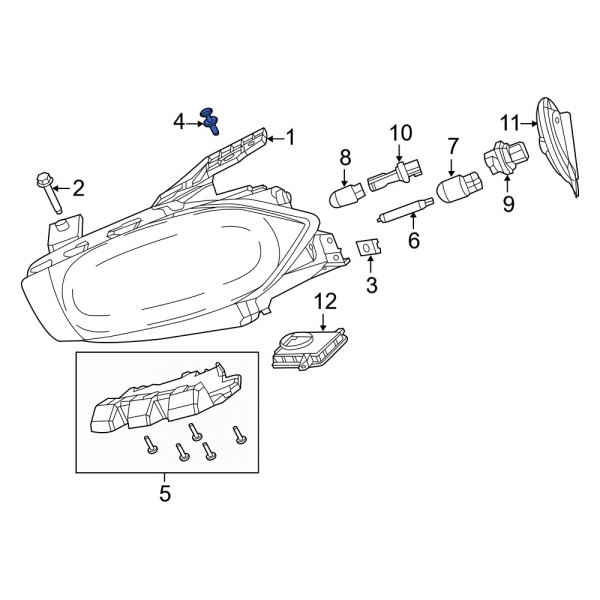 4
1
2
8
10
7
11
9
6
3
12
5