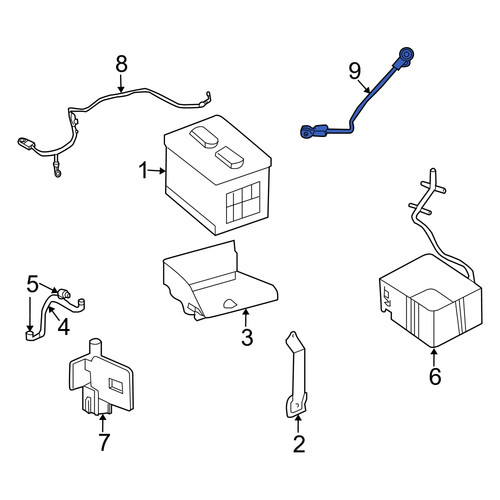 8
9
1
5
4
3
6
7
2