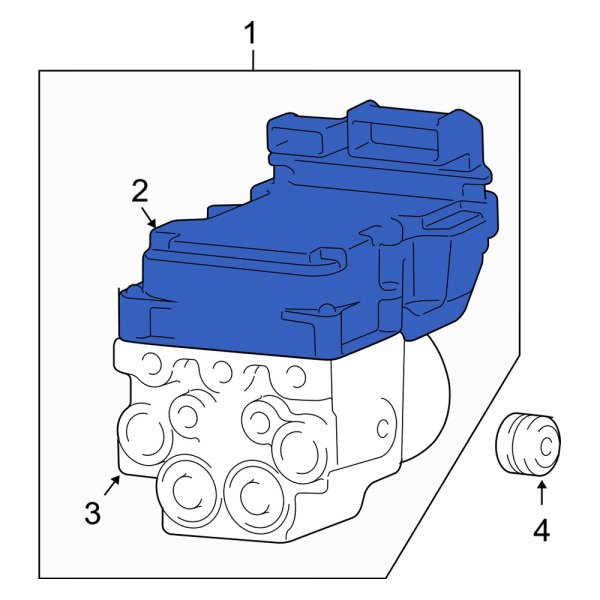 1
2
3
4