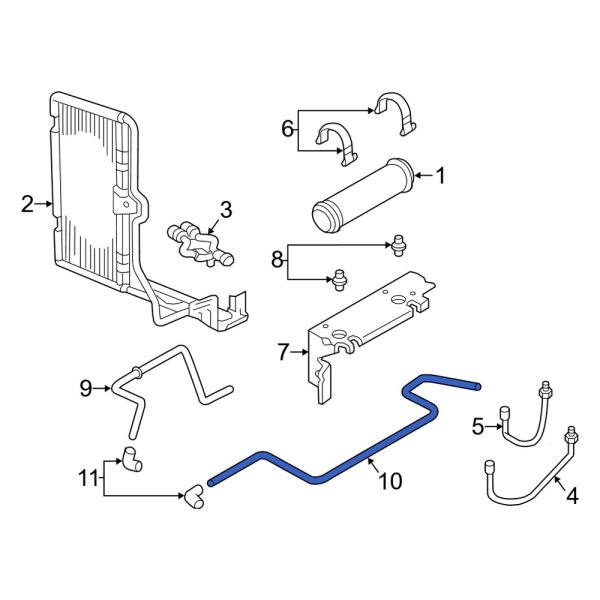 6
1
2
3
8
7
9
5
11
10
4