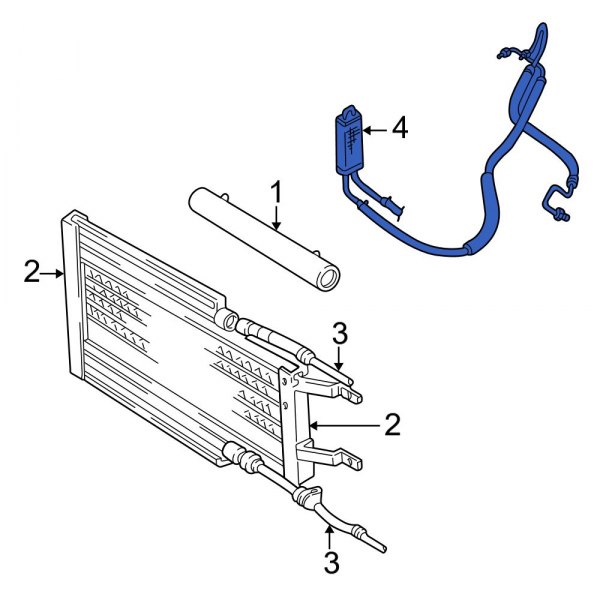 4
1
2
3
2
3