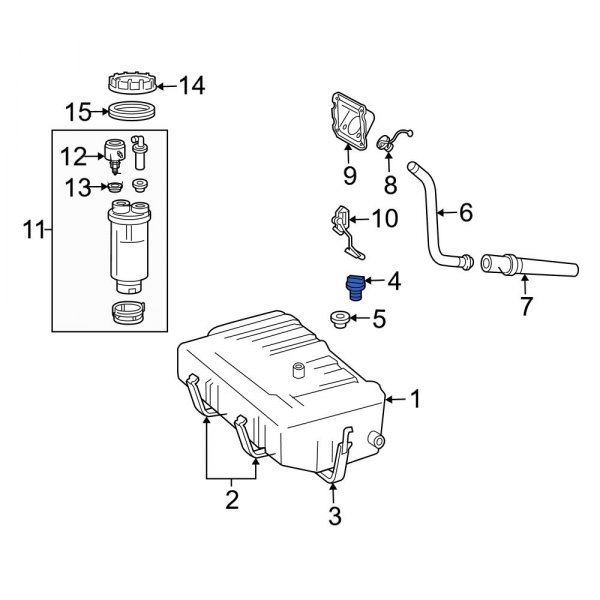 14
15
12
13
11
9
8
10
6
4
7
5
1
2
3