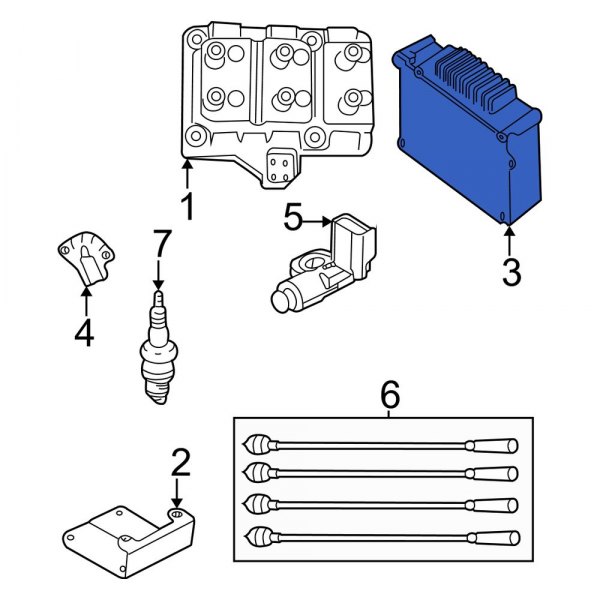 1
3
5
7
4
6
2