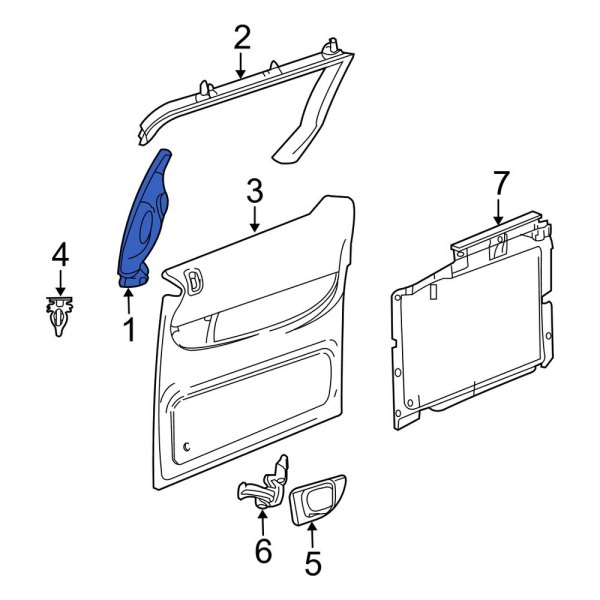 2
3
7
4
1
6
5