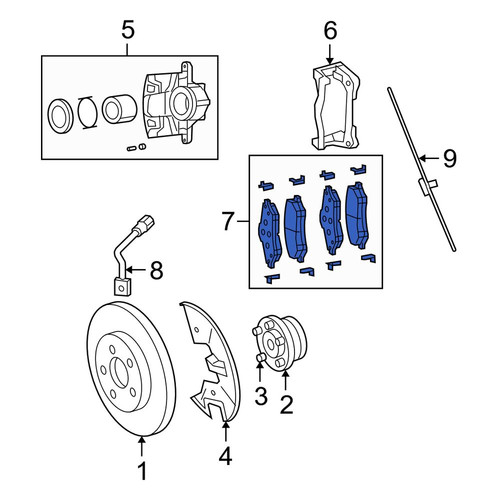 5
6
9
7
8
3
2
4
1