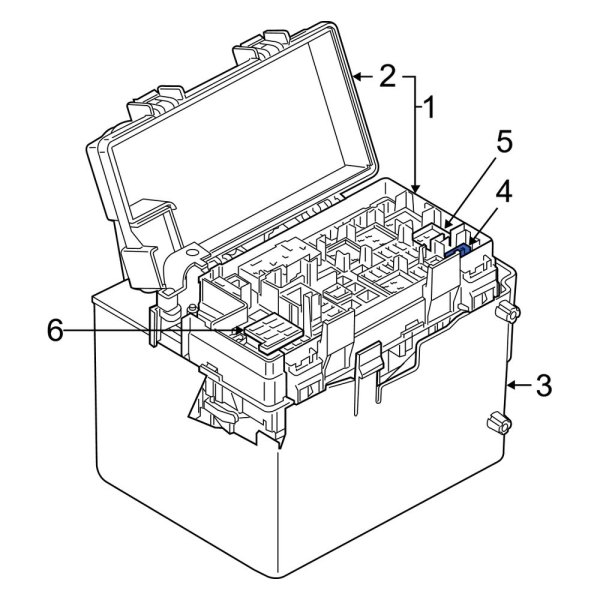 2
1
5
4
6
3