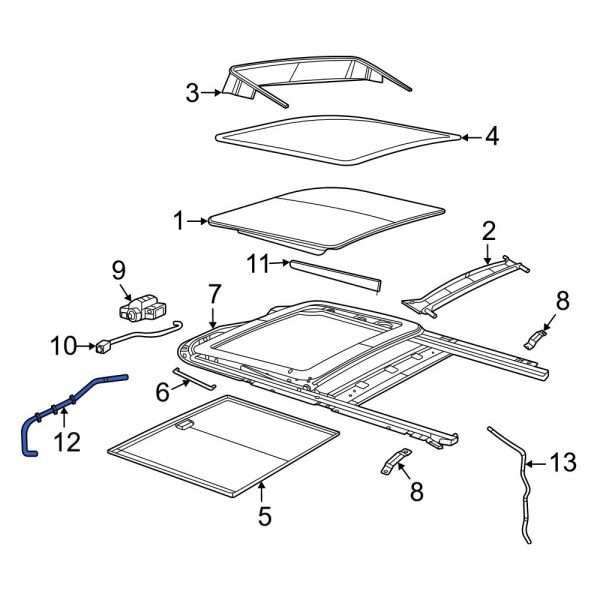 3
4
1
2
11
9
7
8
10
6
12
5
8
13