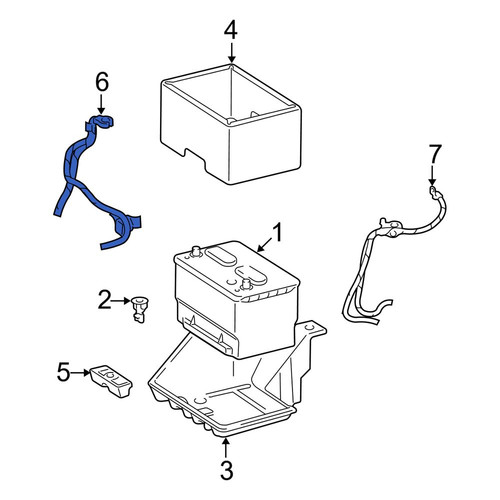 4
6
7
1
2
5
3