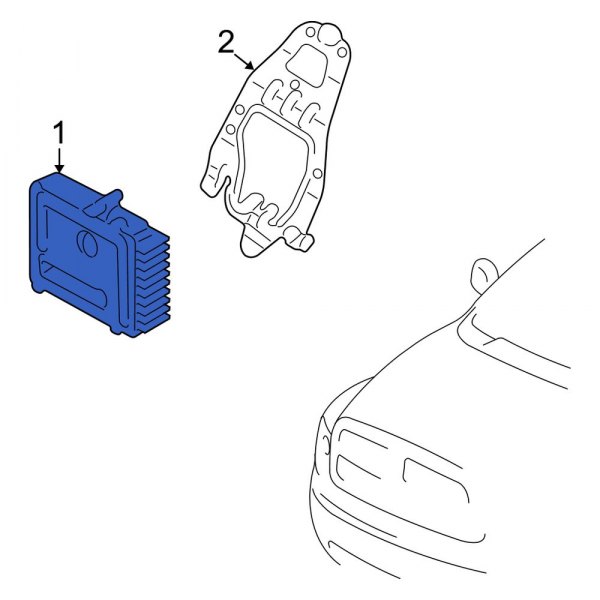 2

1