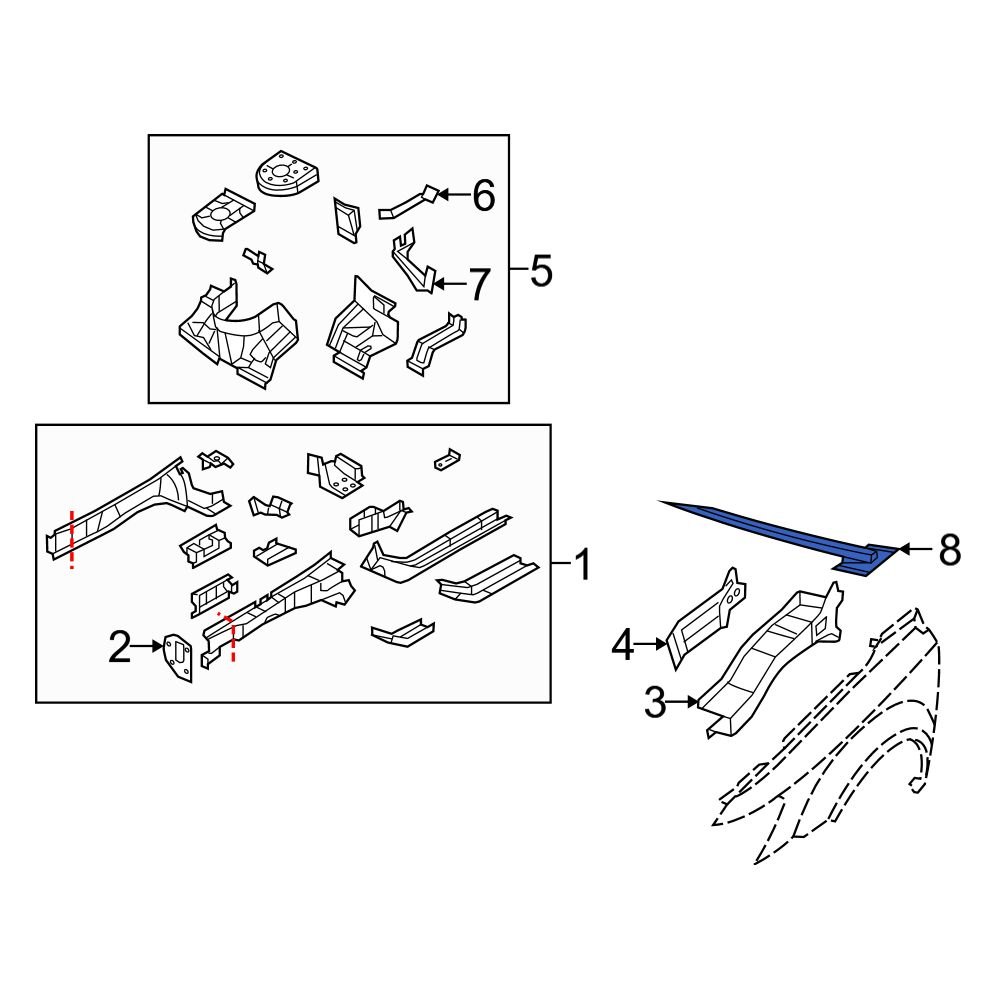 6
7
5
1
2
8
4
3