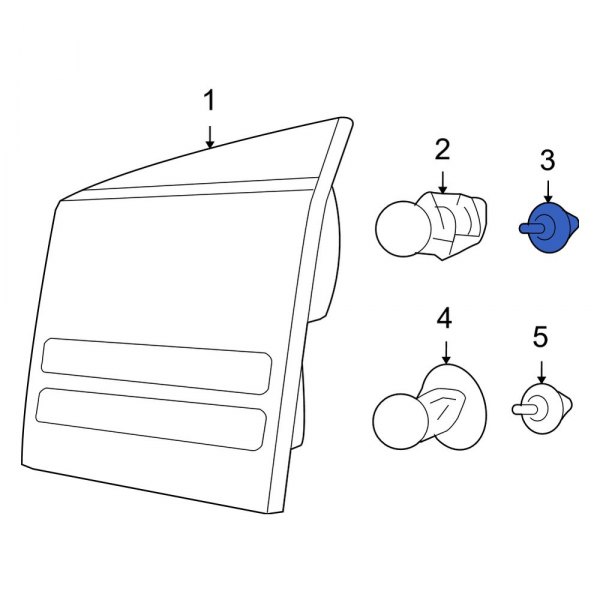 1
2
3
4
5