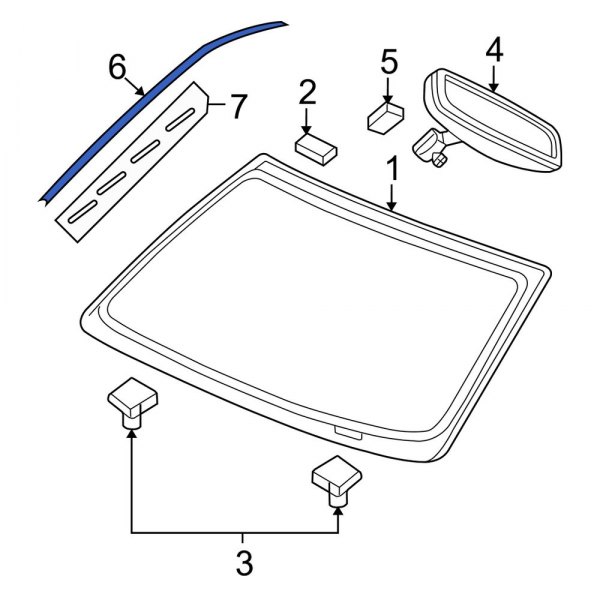 6
7
2
5
4
1
3