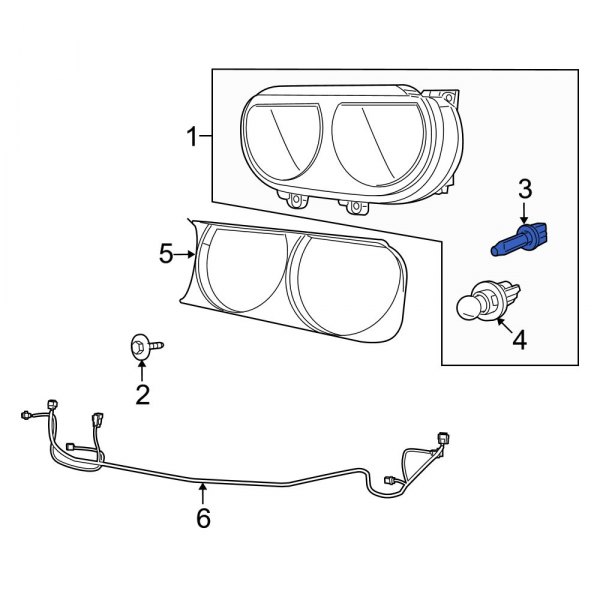 1
3
5
4
2
6