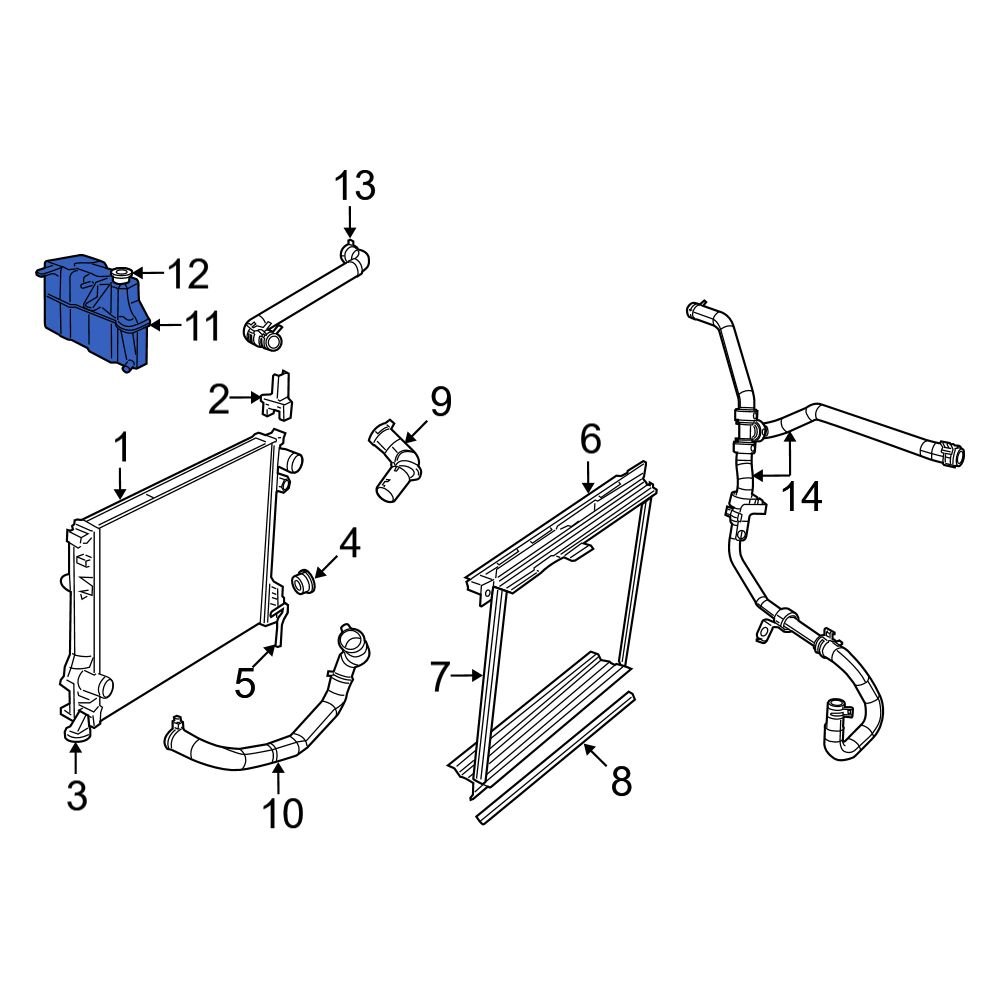 13
12
11
2
9
1
6
14
4
5
7
3
10
8