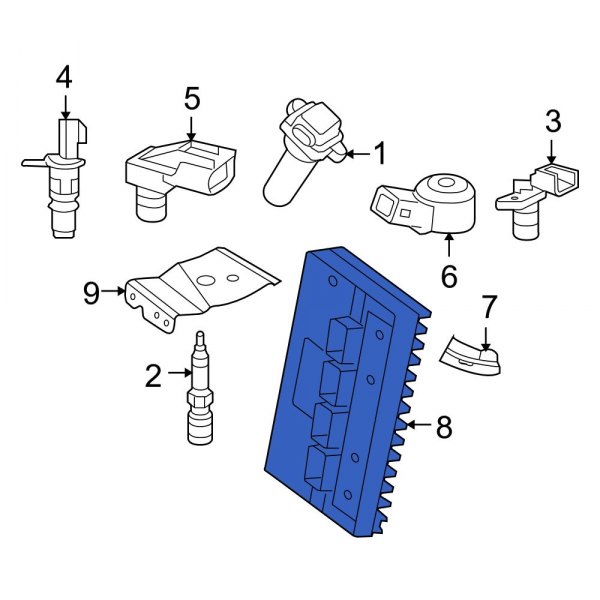 4
5
1
3
6
9
7
2
8