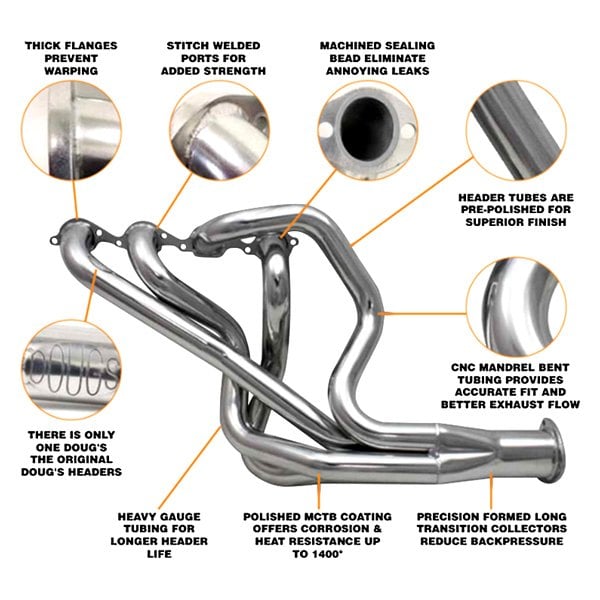 THICK FLANGES PREVENT WARPING

STITCH WELDED PORTS FOR ADDED STRENGTH

MACHINED SEALING BEAD ELIMINATE ANNOYING LEAKS

HEADER TUBES ARE PRE-POLISHED FOR SUPERIOR FINISH

DOUGS

CNC MANDREL BENT TUBING PROVIDES ACCURATE FIT AND BETTER EXHAUST FLOW

THERE IS ONLY ONE DOUG'S THE ORIGINAL DOUG'S HEADERS

HEAVY GAUGE TUBING FOR LONGER HEADER LIFE

POLISHED MCTB COATING OFFERS CORROSION & HEAT RESISTANCE UP TO 1400°

PRECISION FORMED LONG TRANSITION COLLECTORS REDUCE BACKPRESSURE