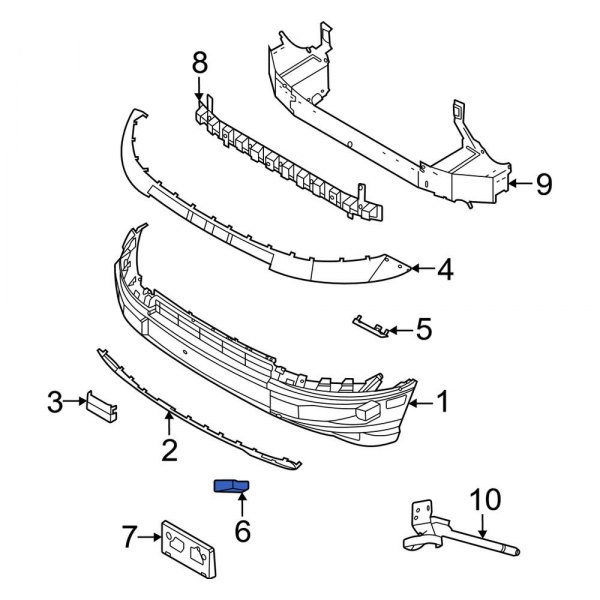 8
9
4
5
1
3
2
6
7
10