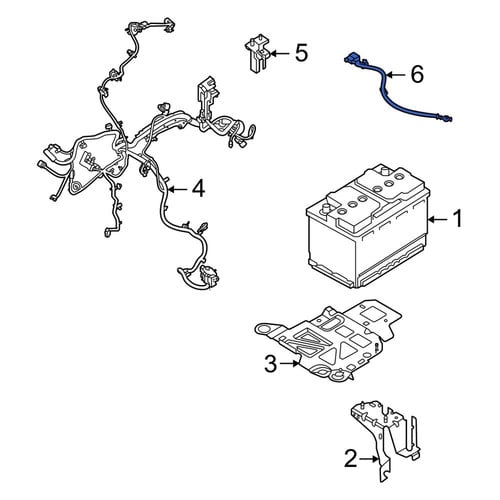 5
6
4
1
3
2