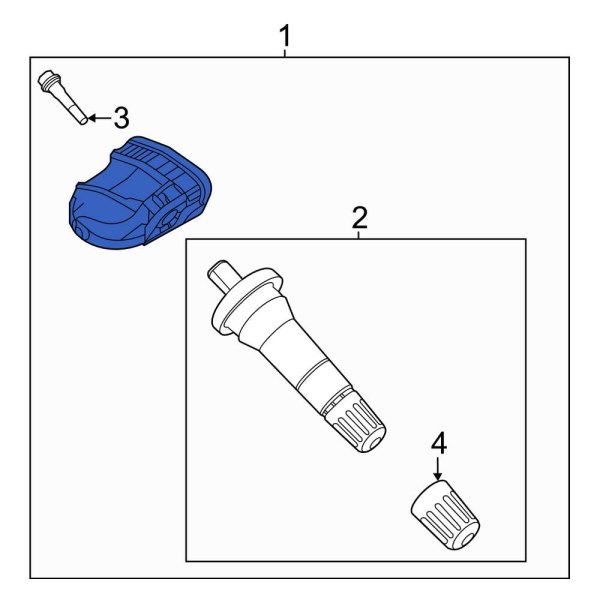 1
3
2
4