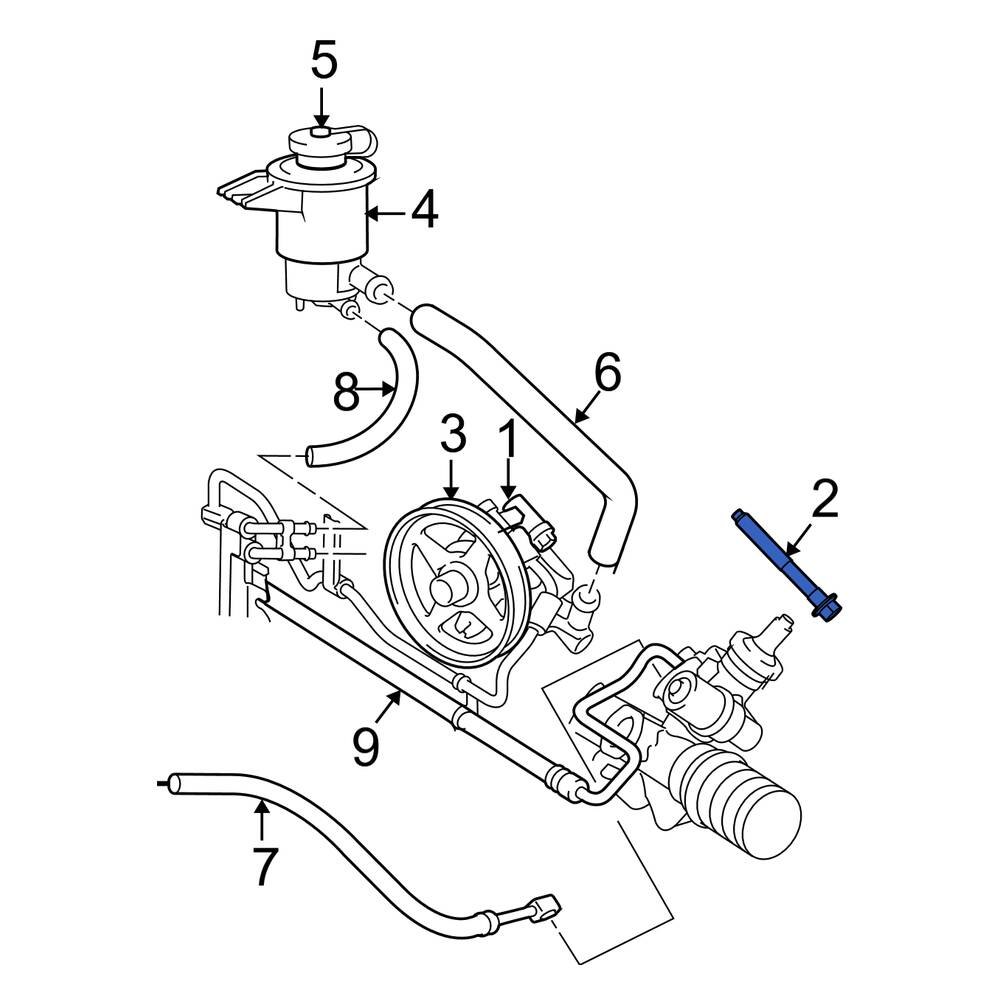 5
4
8
6
3
1
2
9
7