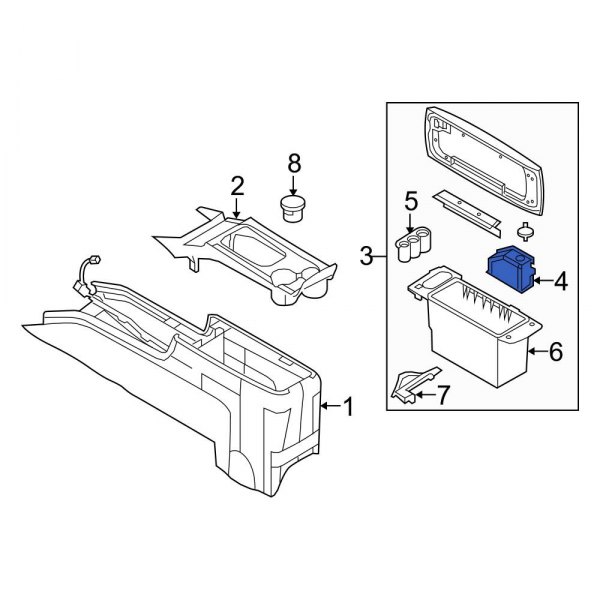 8
2
5
3
4
6
7
1