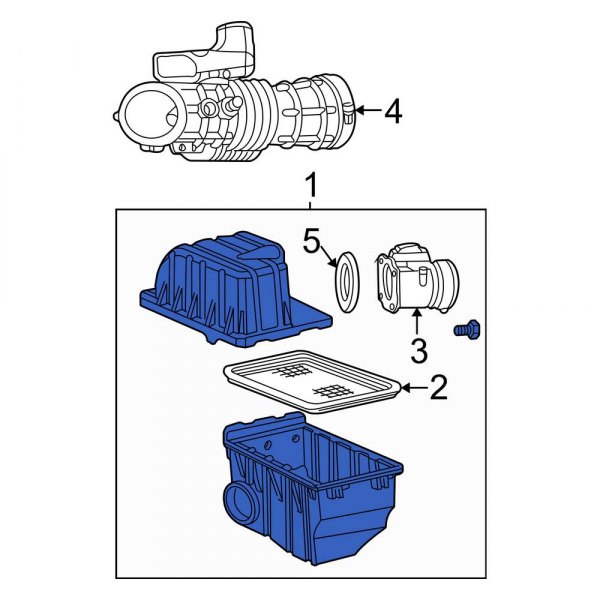 4
1
5
3
2