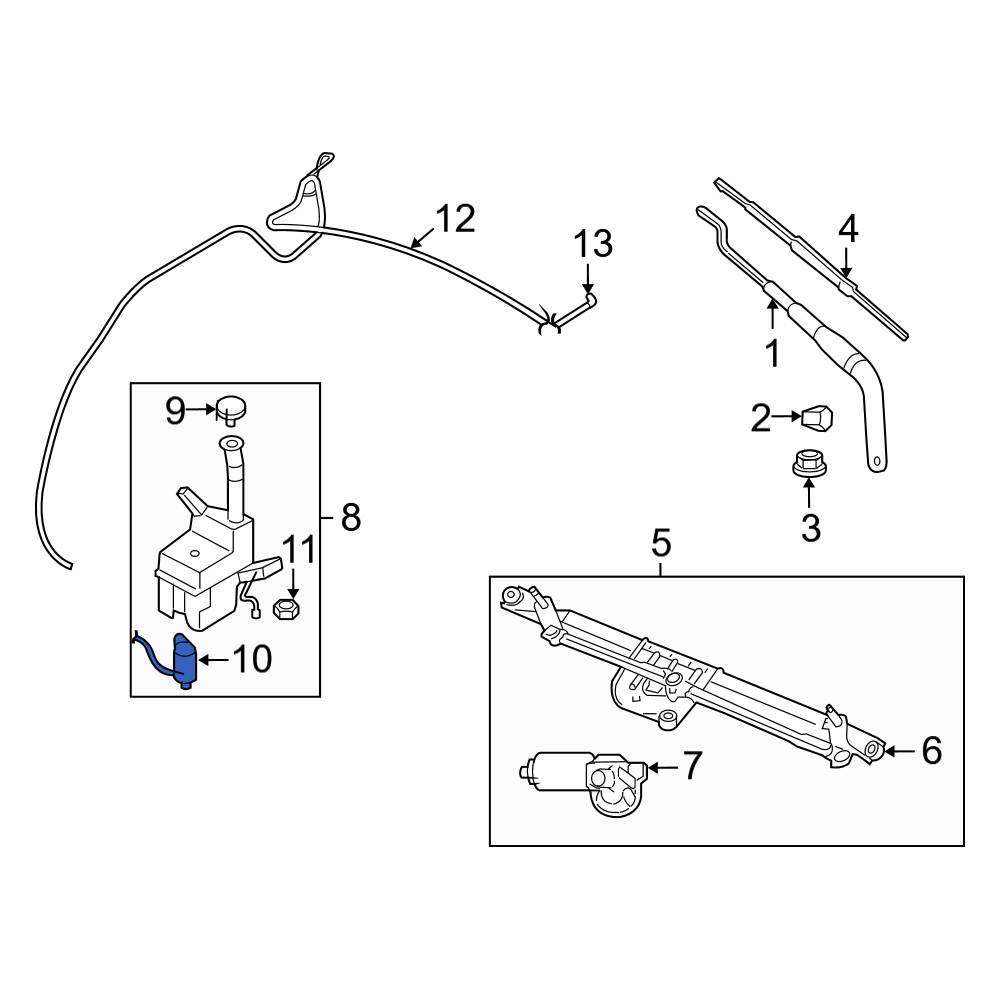 12
13
4
1
2
3
9
8
11
10
5
6
7