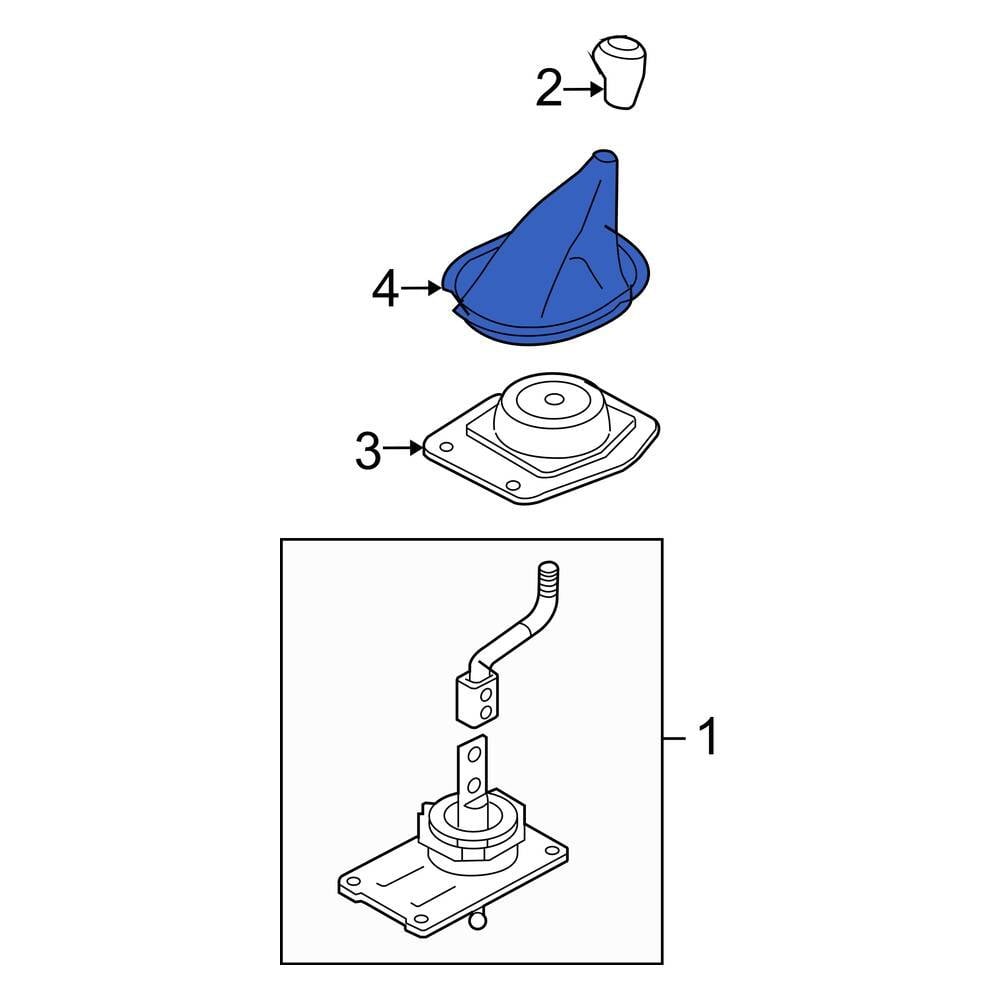 2
4
3
1