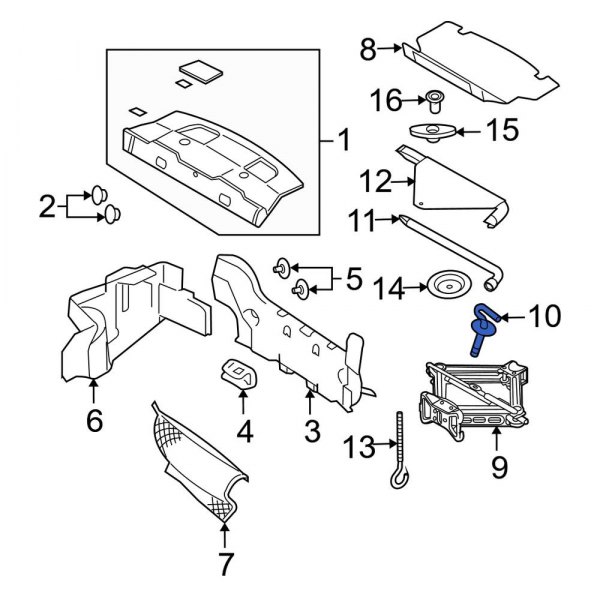 8
16
15
1
12
2
11
5
14
10
6
4
3
13
9
7