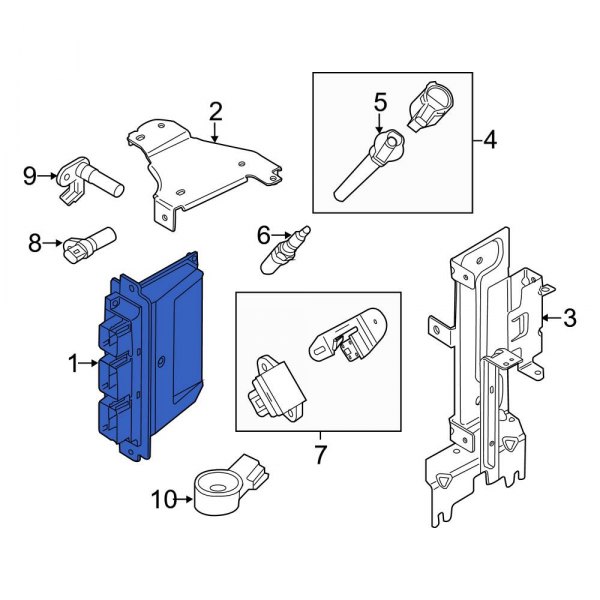 2
5
4
9
8
6
3
1
7
10