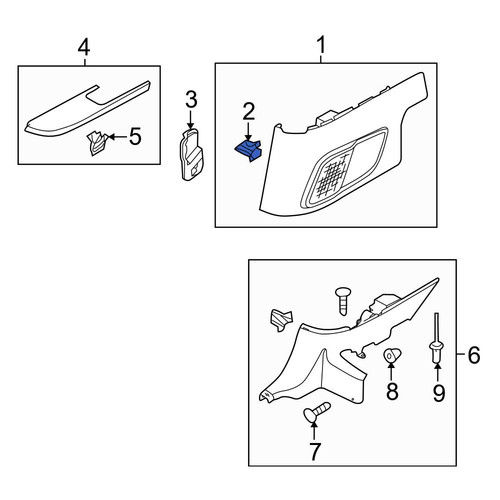 4
1
3
2
5
6
8
9
7