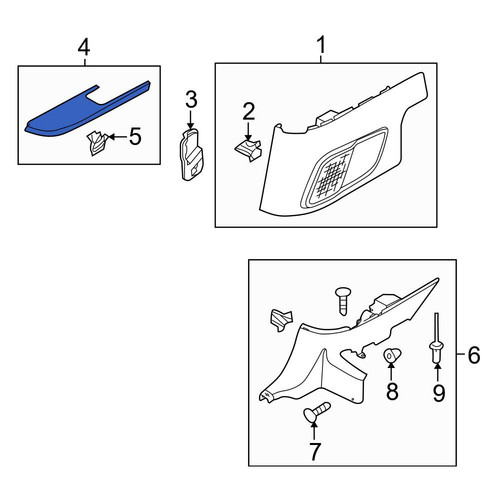 4
1
3
2
5
6
8
9
7