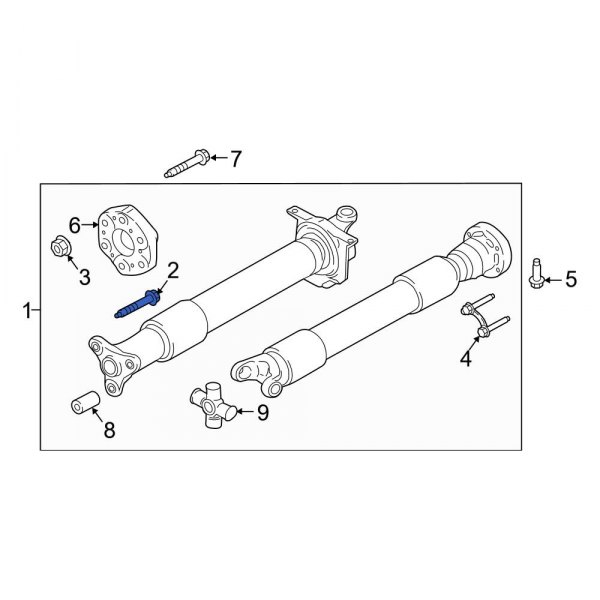 7
6
3
2
1
5
4
8
9