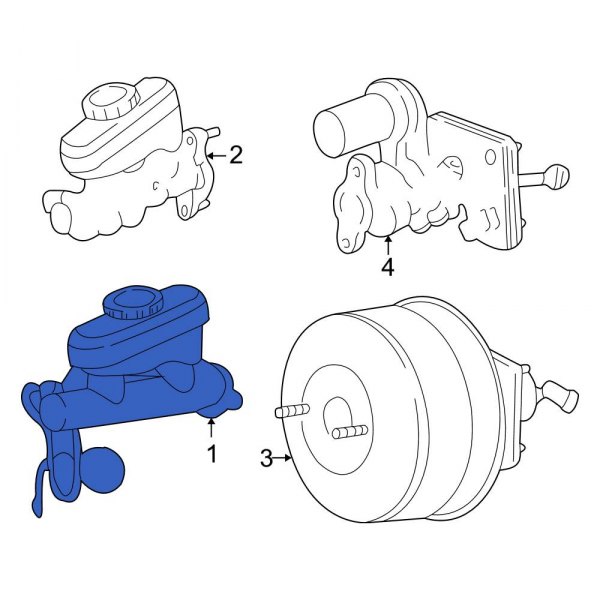 2

4

1

3