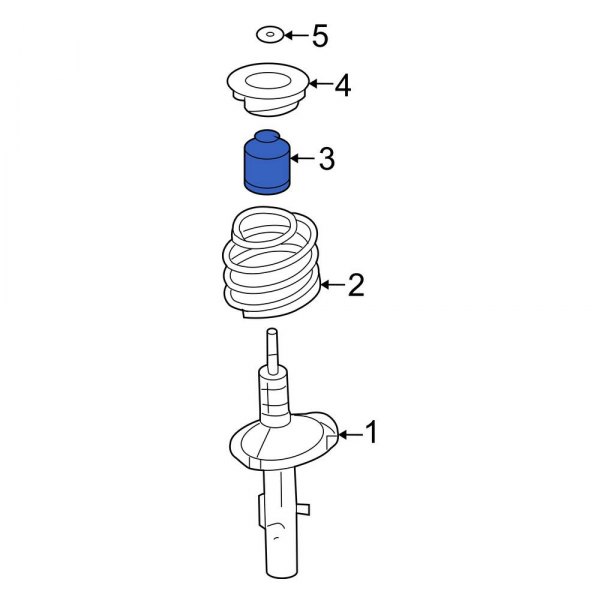 5
4
3
2
1