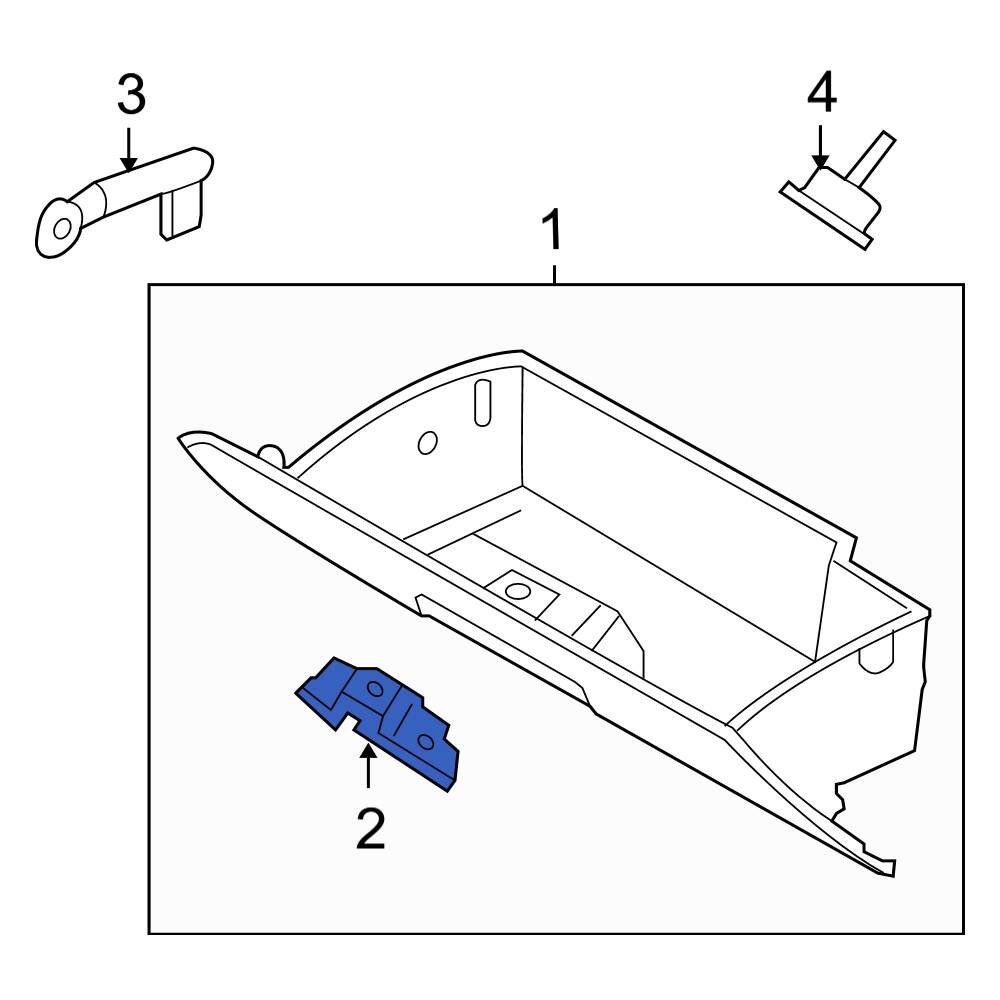 3

4

1

2