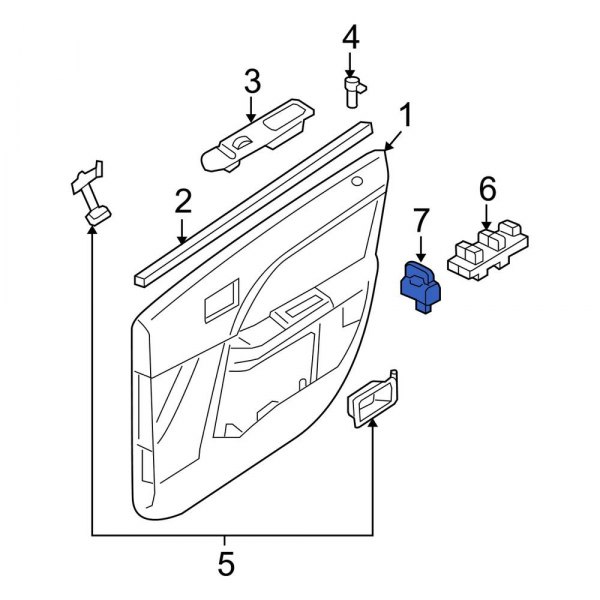 4
3
1
2
6
7
5