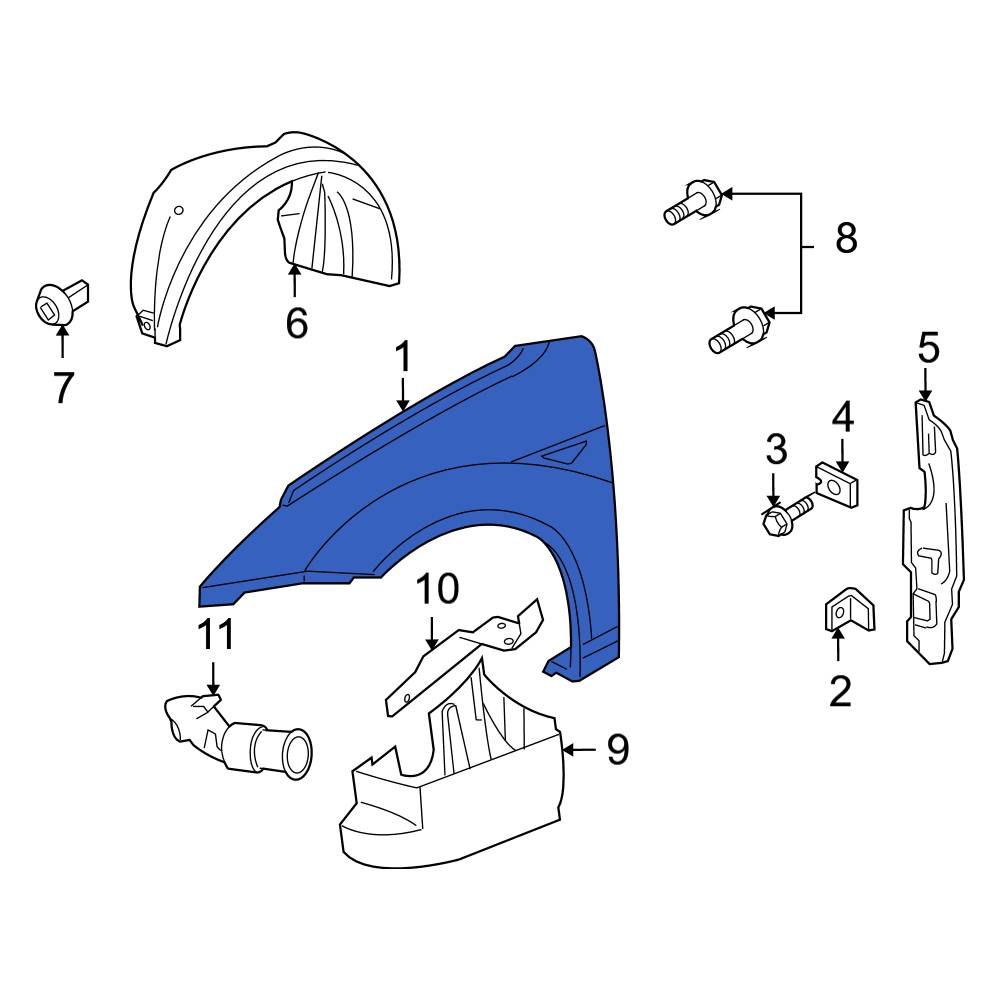 8
6
7
1
5
4
3
10
11
2
9