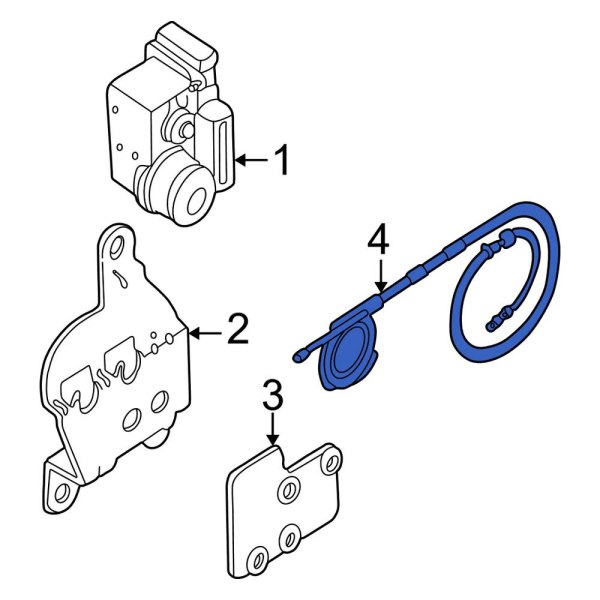 1
4
2
3