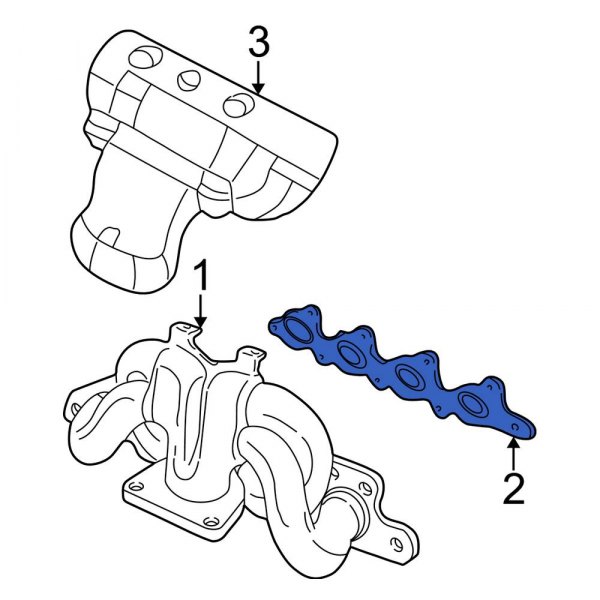 3

1

2