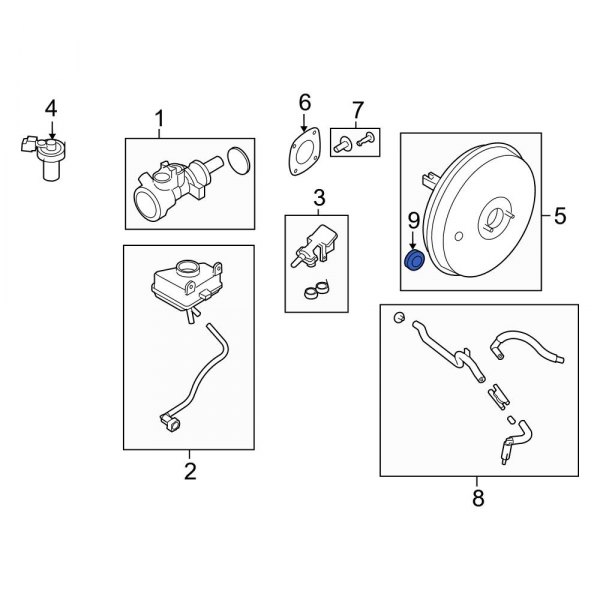 4
1
6
7
3
9
5
2
8