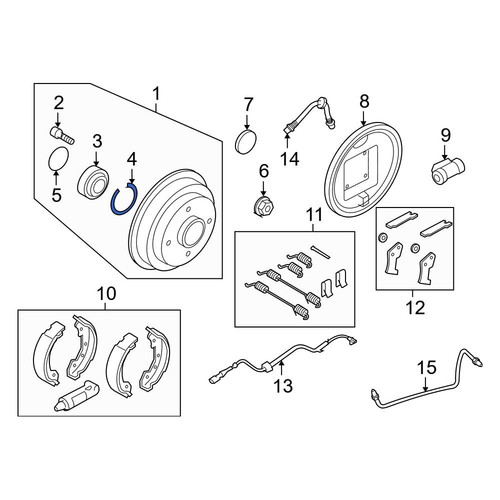 1
2
3
4
5
7
14
8
9
6
11
12
10
13
15