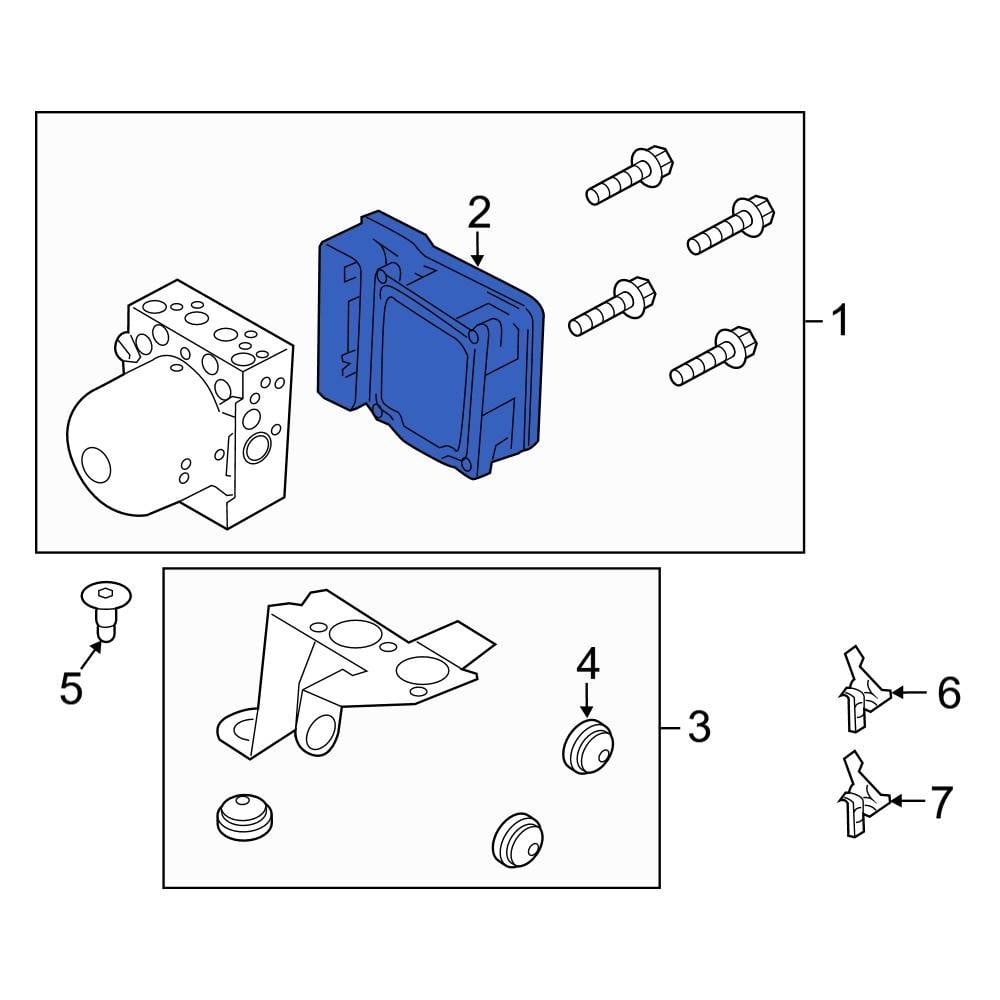 2
1
5
4
3
6
7