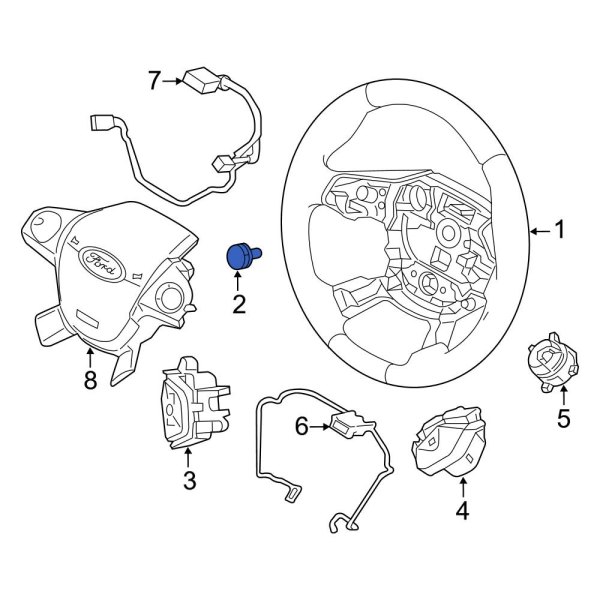 7
1
Ford
2
8
5
3
6
4