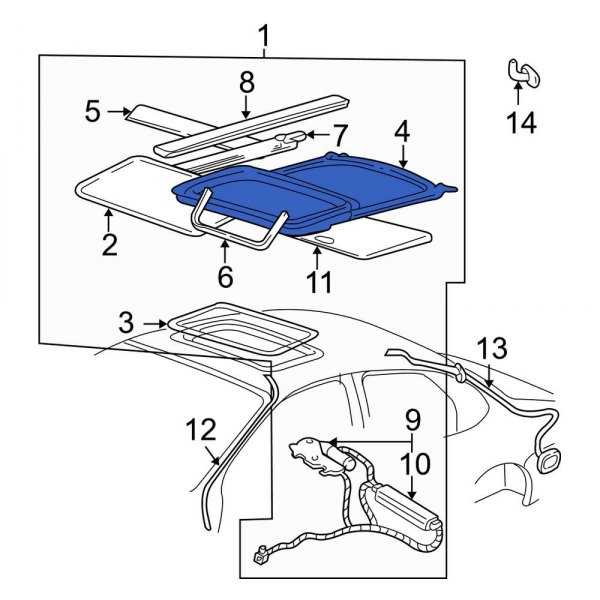 1
8
5
7
4
14
2
6
11
3
13
12
9
10