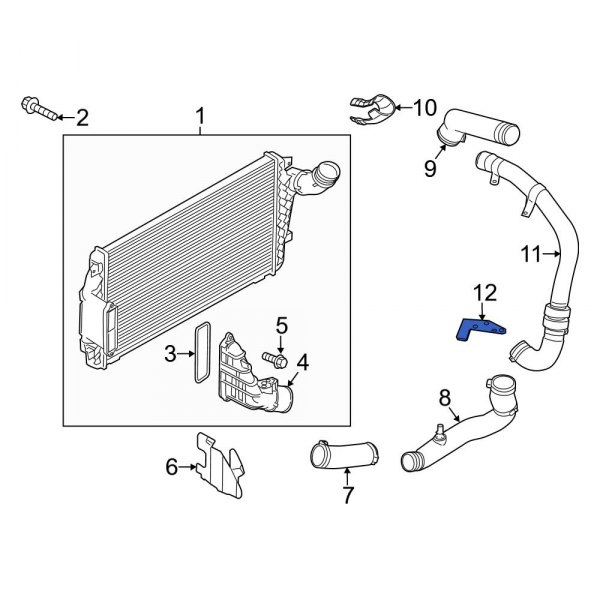 2
1
10
9
11
12
5
3
4
8
6
7