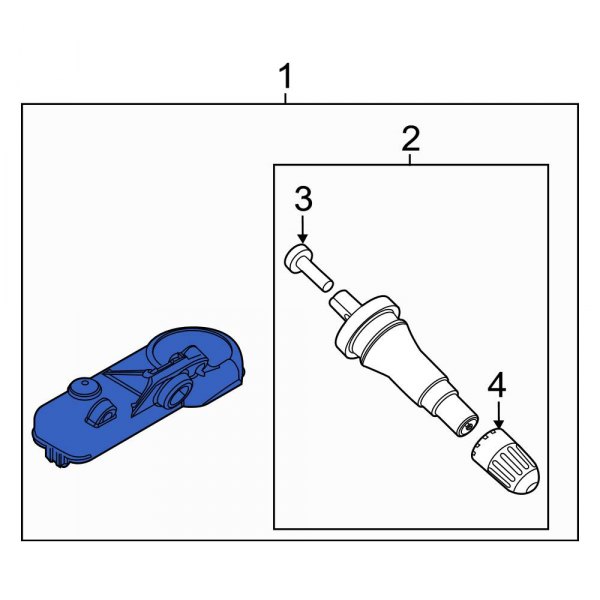 1
2
3
4